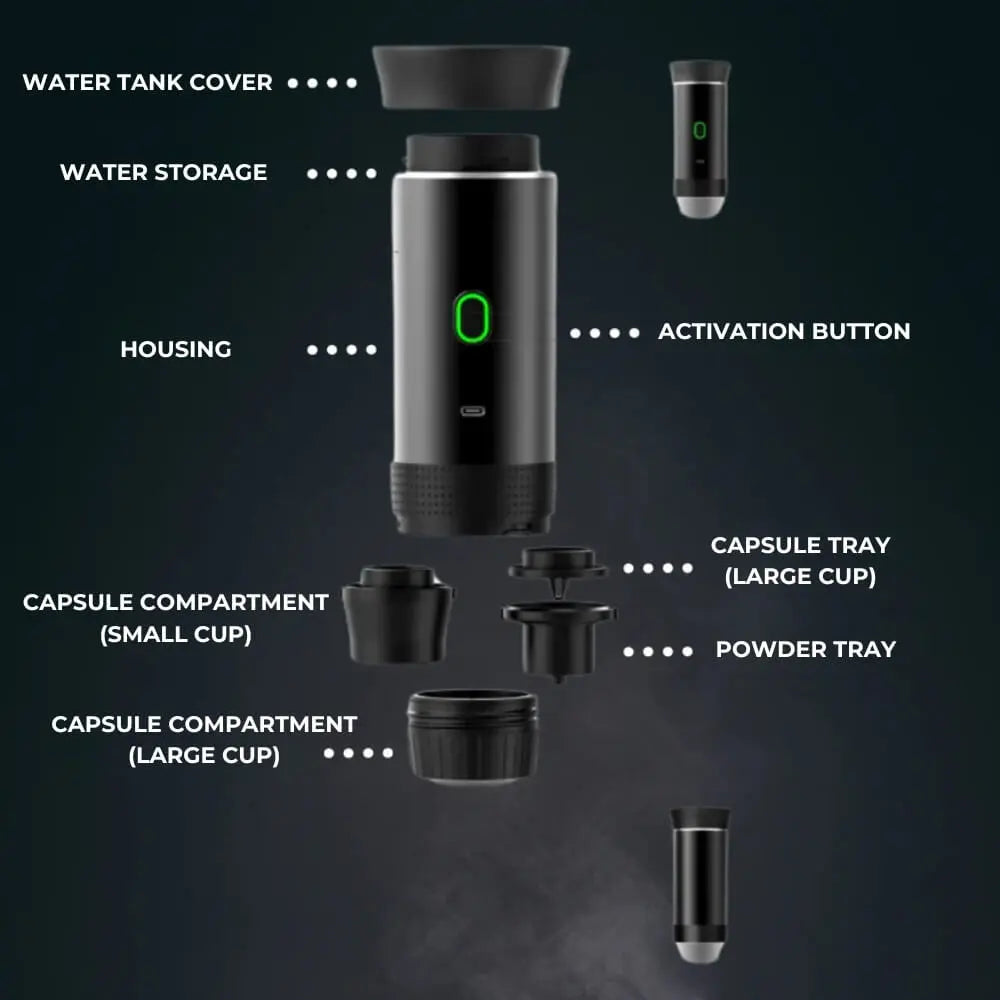 WATER TANK COVER

WATER STORAGE

HOUSING

ACTIVATION BUTTON

CAPSULE TRAY (LARGE CUP)

CAPSULE COMPARTMENT (SMALL CUP)

POWDER TRAY

CAPSULE COMPARTMENT (LARGE CUP)