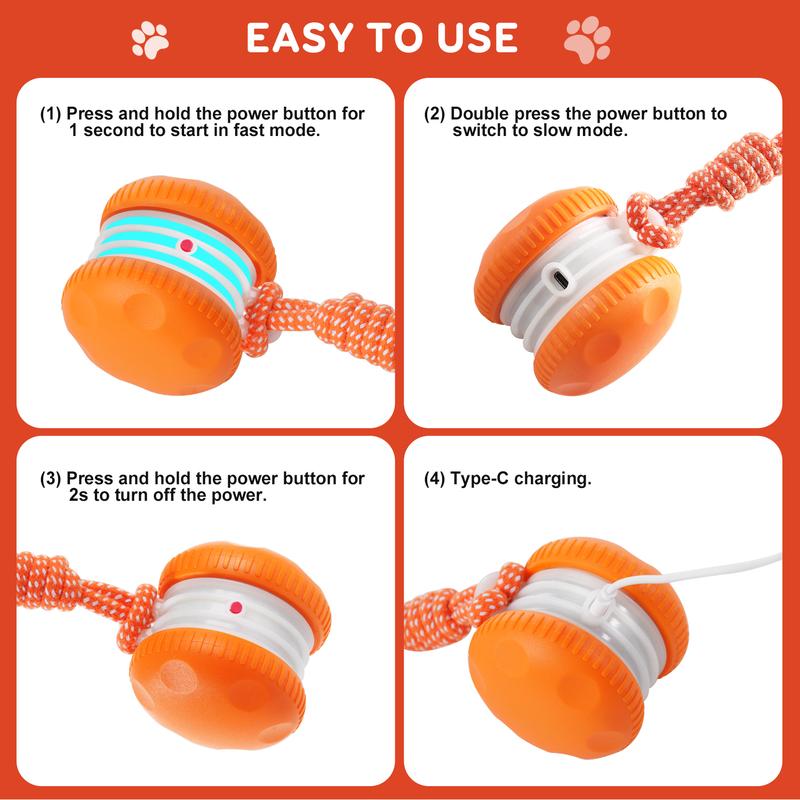 EASY TO USE

(1) Press and hold the power button for 1 second to start in fast mode.

(2) Double press the power button to switch to slow mode.

(3) Press and hold the power button for 2s to turn off the power.

(4) Type-C charging.