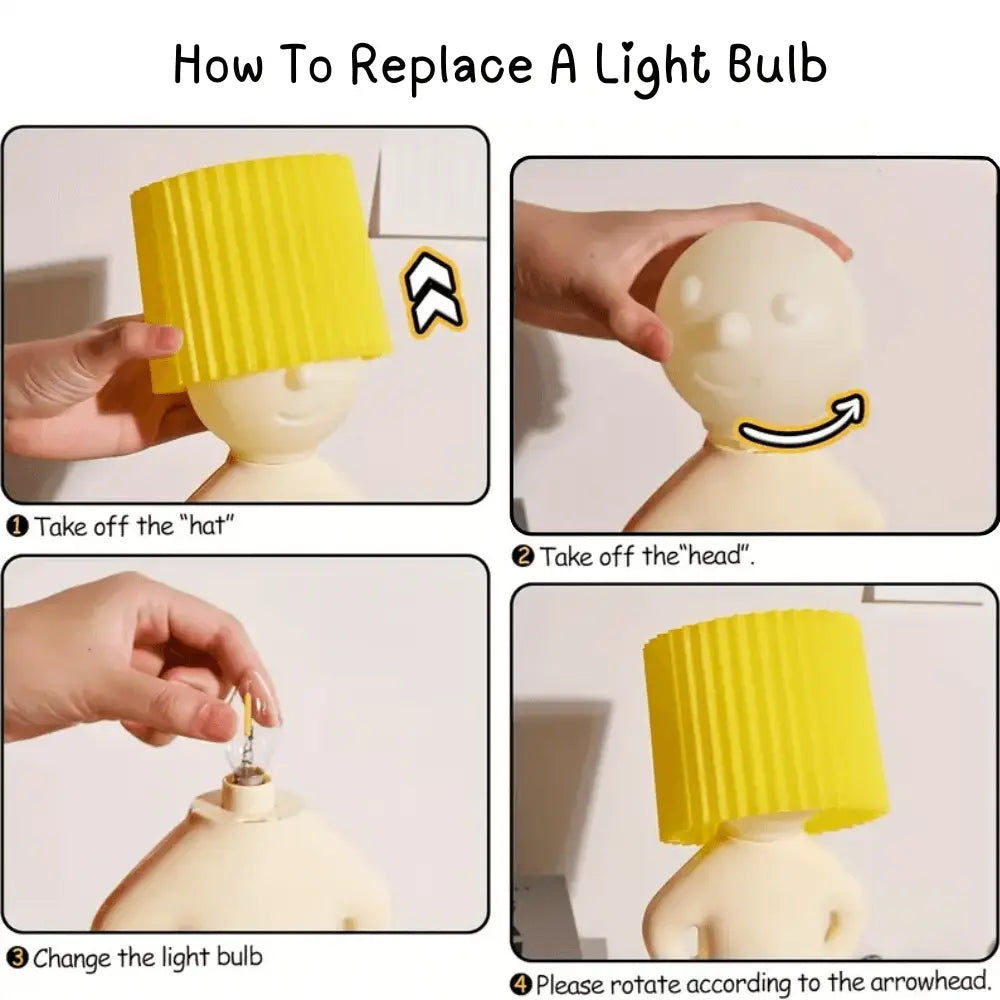 How To Replace A Light Bulb

❶ Take off the "hat"

❷ Take off the"head".

❸ Change the light bulb

❹ Please rotate according to the arrowhead.