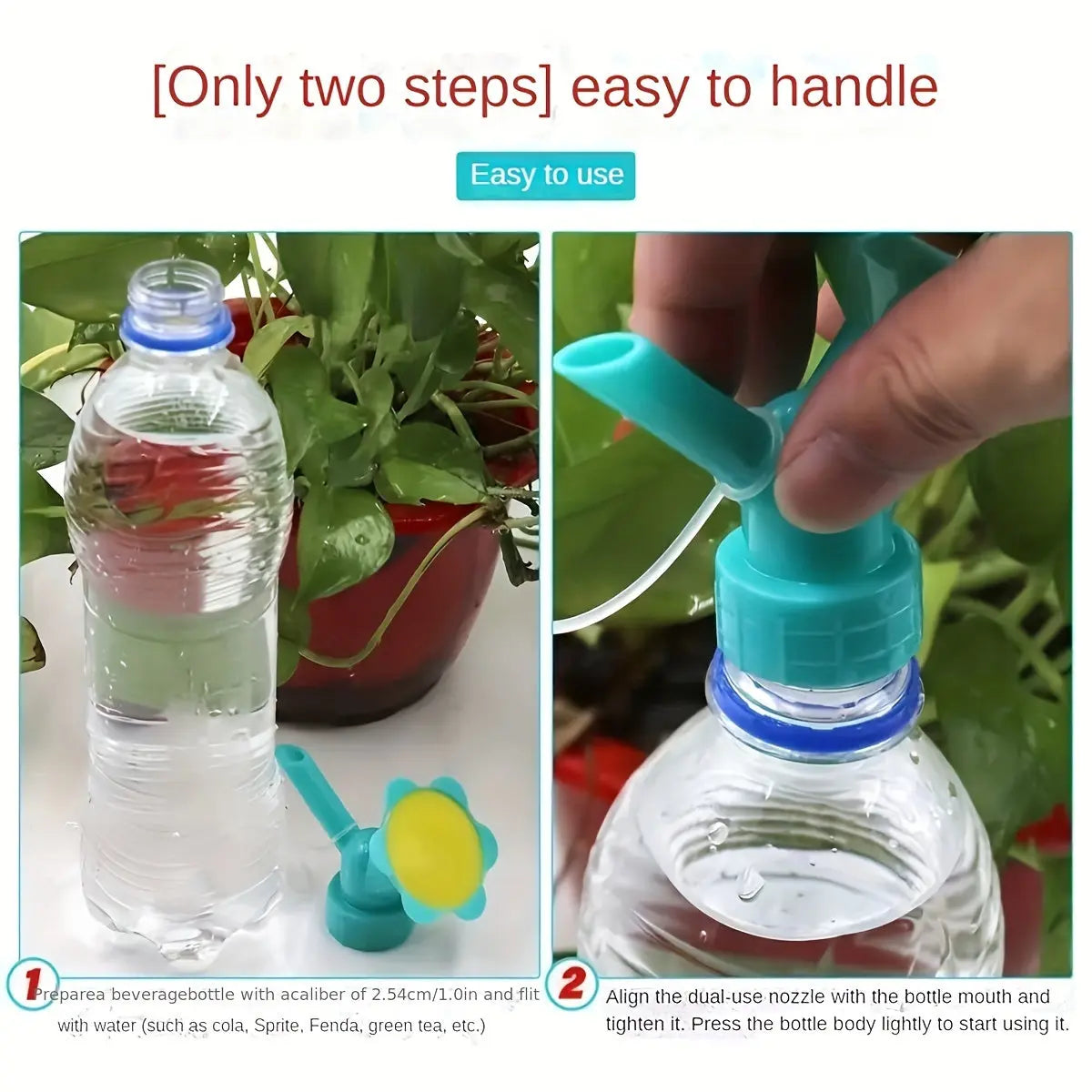 [Only two steps] easy to handle

Easy to use

1 Preparea beveragebottle with acaliber of 2.54cm/1.0in and flit with water (such as cola, Sprite, Fenda, green tea, etc.)

2 Align the dual-use nozzle with the bottle mouth and tighten it. Press the bottle body lightly to start using it.