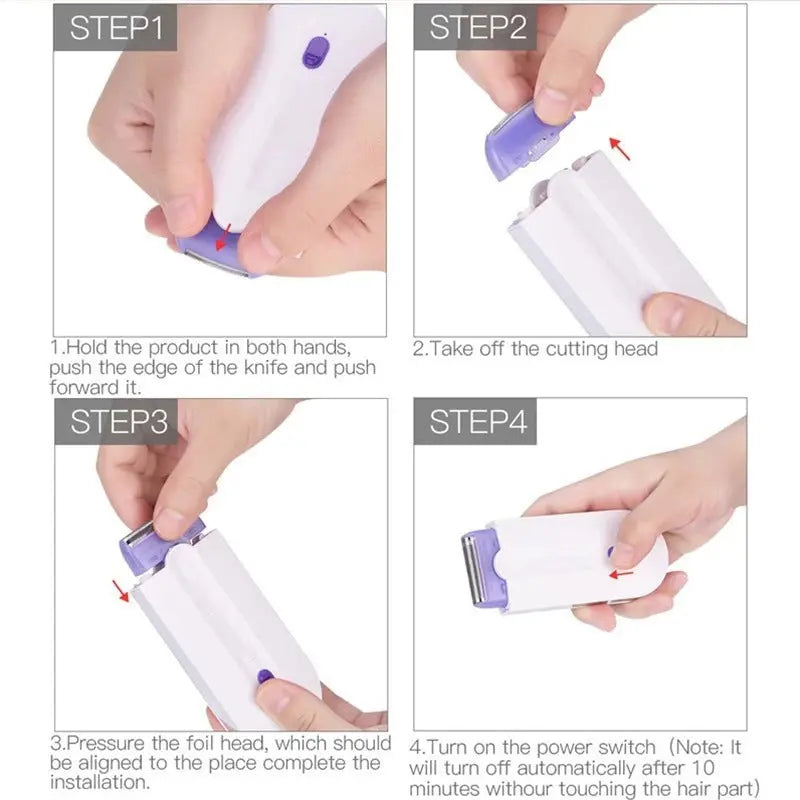 STEP1

1.Hold the product in both hands, push the edge of the knife and push forward it.

STEP2

2.Take off the cutting head

STEP3

3.Pressure the foil head, which should be aligned to the place complete the installation.

STEP4

4.Turn on the power switch (Note: It will turn off automatically after 10 minutes withour touching the hair part)