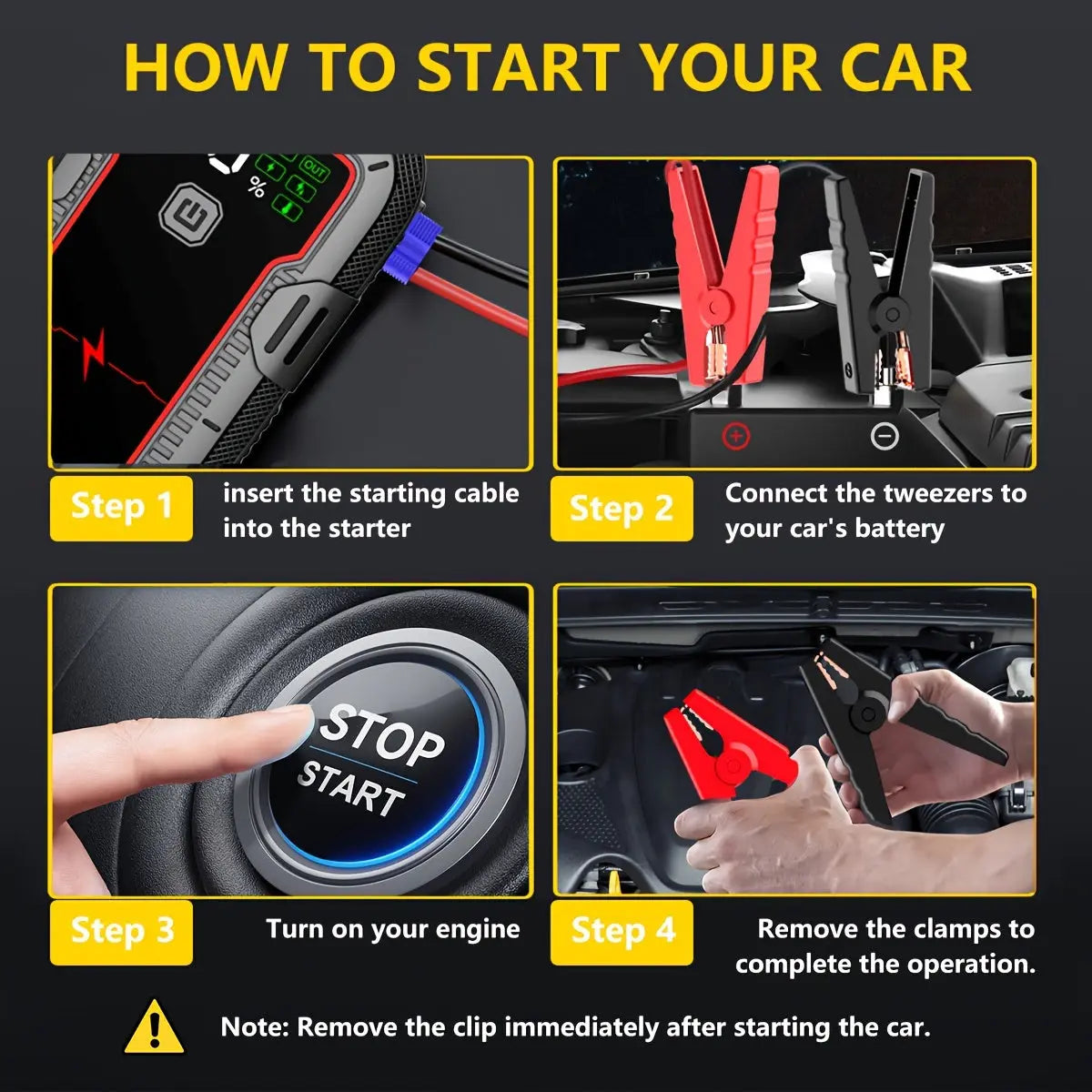 HOW TO START YOUR CAR

%

OUT

Step 1 insert the starting cable into the starter

Step 2 Connect the tweezers to your car's battery

STOP
START

Step 3 Turn on your engine

Step 4 Remove the clamps to complete the operation.

Note: Remove the clip immediately after starting the car.