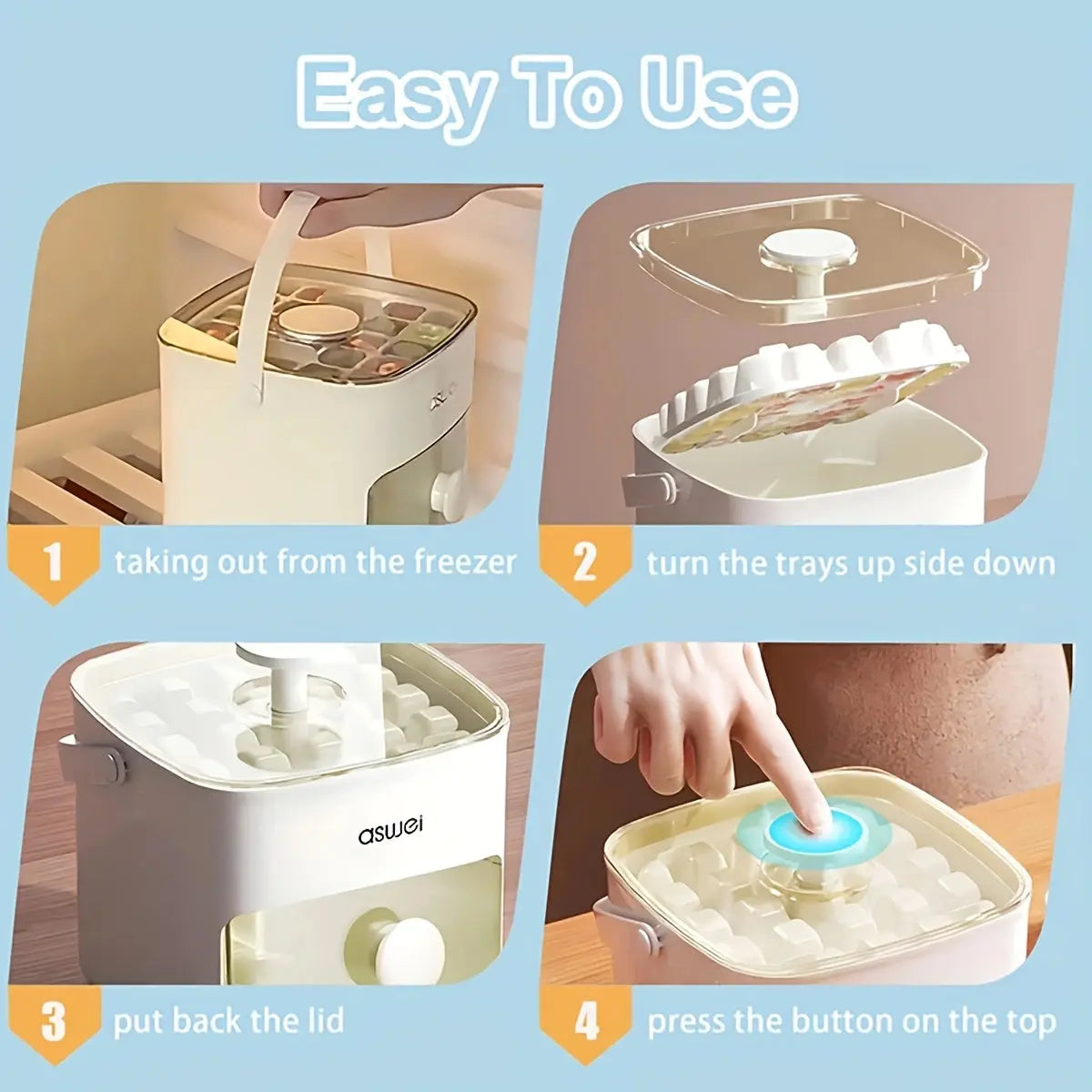 Easy To Use

1 taking out from the freezer

2 turn the trays up side down

aswei

3 put back the lid

4 press the button on the top