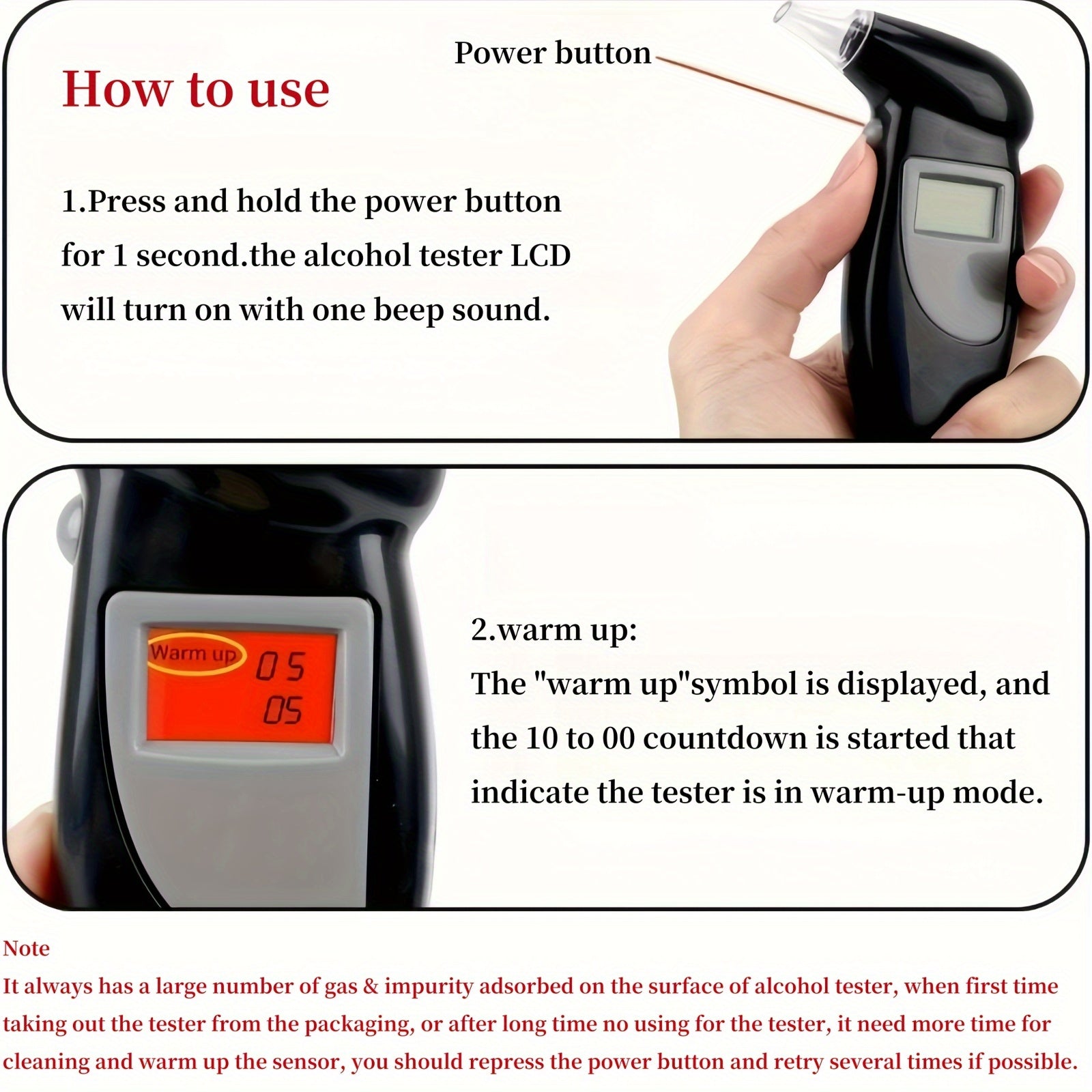 How to use

Power button

1.Press and hold the power button for 1 second.the alcohol tester LCD will turn on with one beep sound.

Warm up
05
05

2.warm up:
The "warm up"symbol is displayed, and the 10 to 00 countdown is started that indicate the tester is in warm-up mode.

Note
It always has a large number of gas & impurity adsorbed on the surface of alcohol tester, when first time taking out the tester from the packaging, or after long time no using for the tester, it need more time for cleaning and warm up the sensor, you should repress the power button and retry several times if possible.