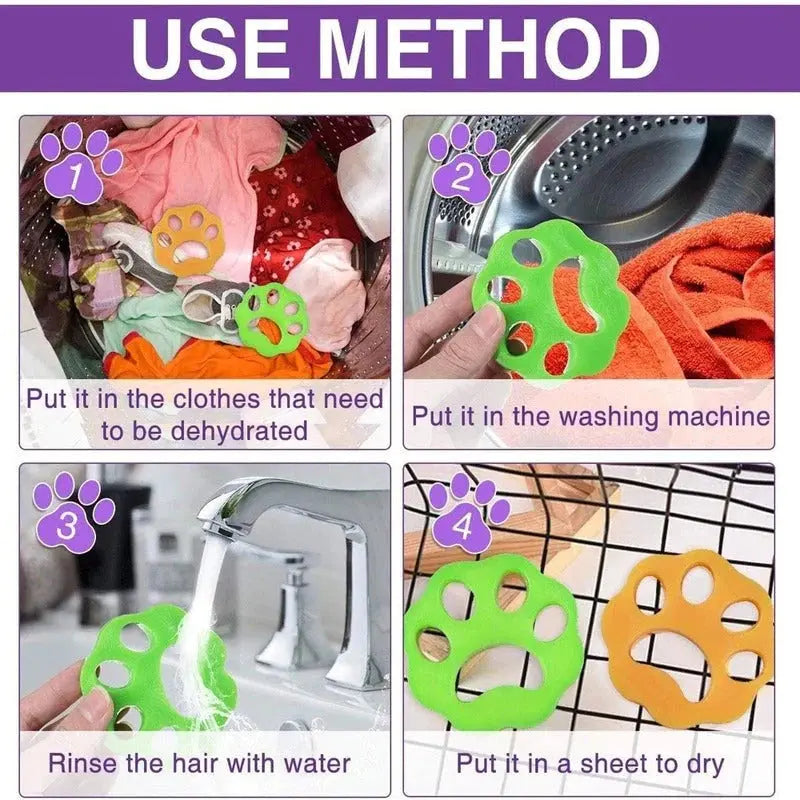 USE METHOD

1

Put it in the clothes that need to be dehydrated

2

Put it in the washing machine

3

Rinse the hair with water

4

Put it in a sheet to dry