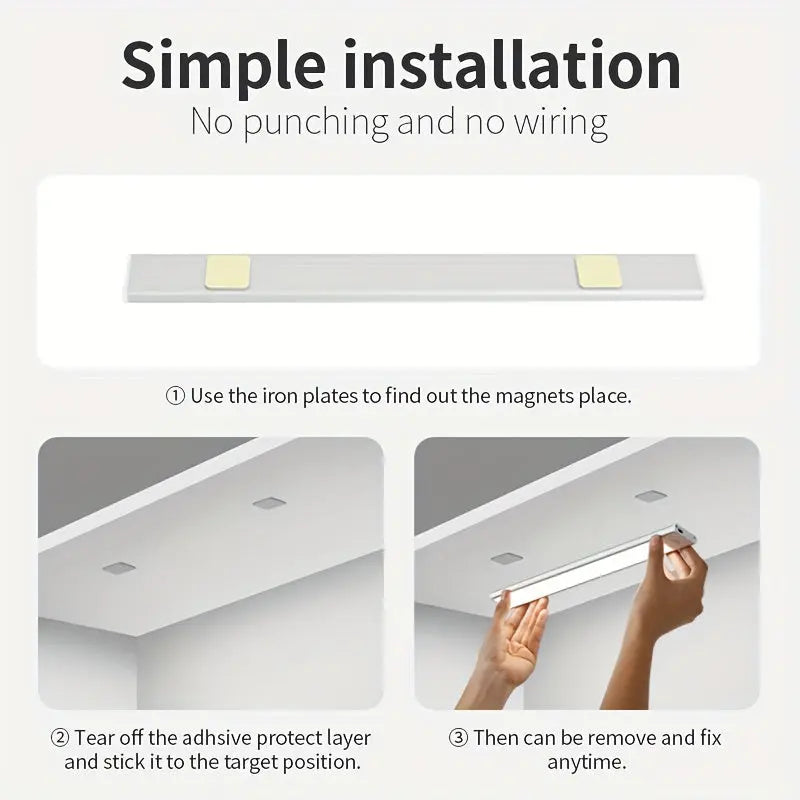 Simple installation
No punching and no wiring

① Use the iron plates to find out the magnets place.

② Tear off the adhsive protect layer and stick it to the target position.

③ Then can be remove and fix anytime.