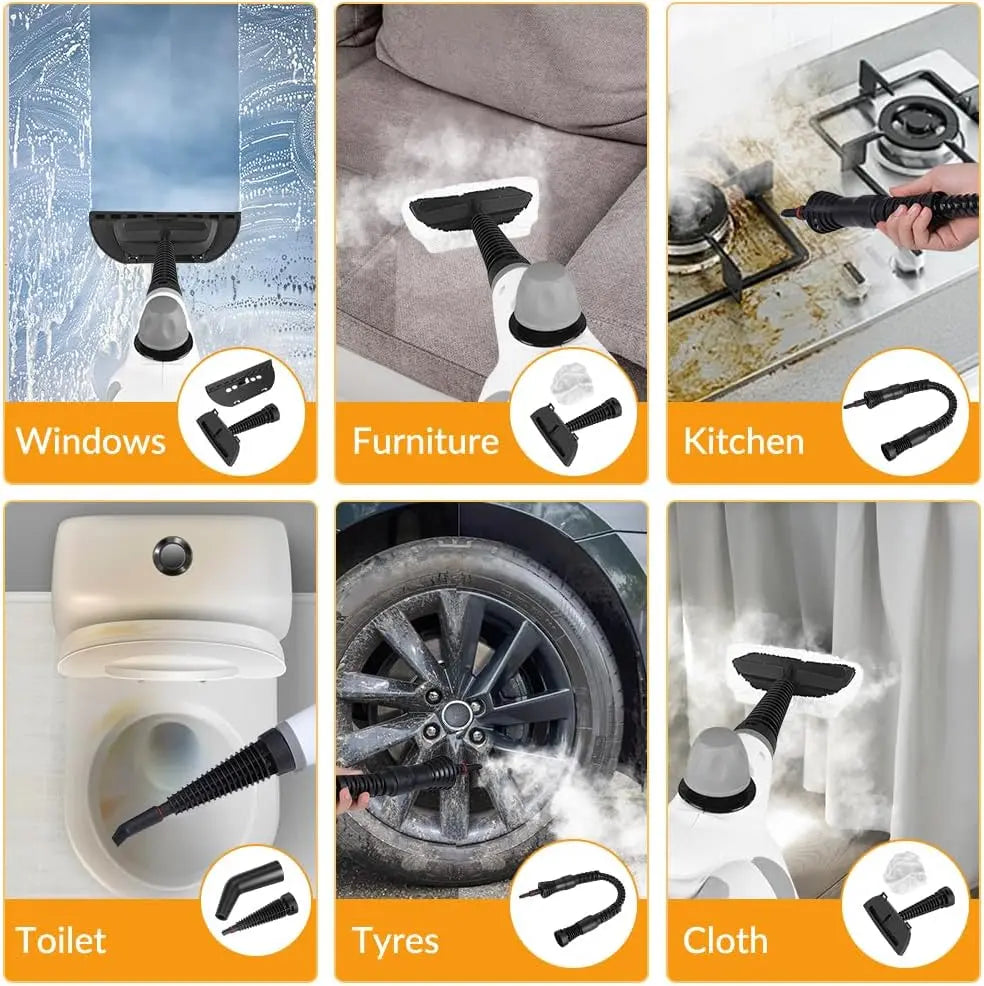 Windows

Furniture

Kitchen

Toilet

Tyres

Cloth